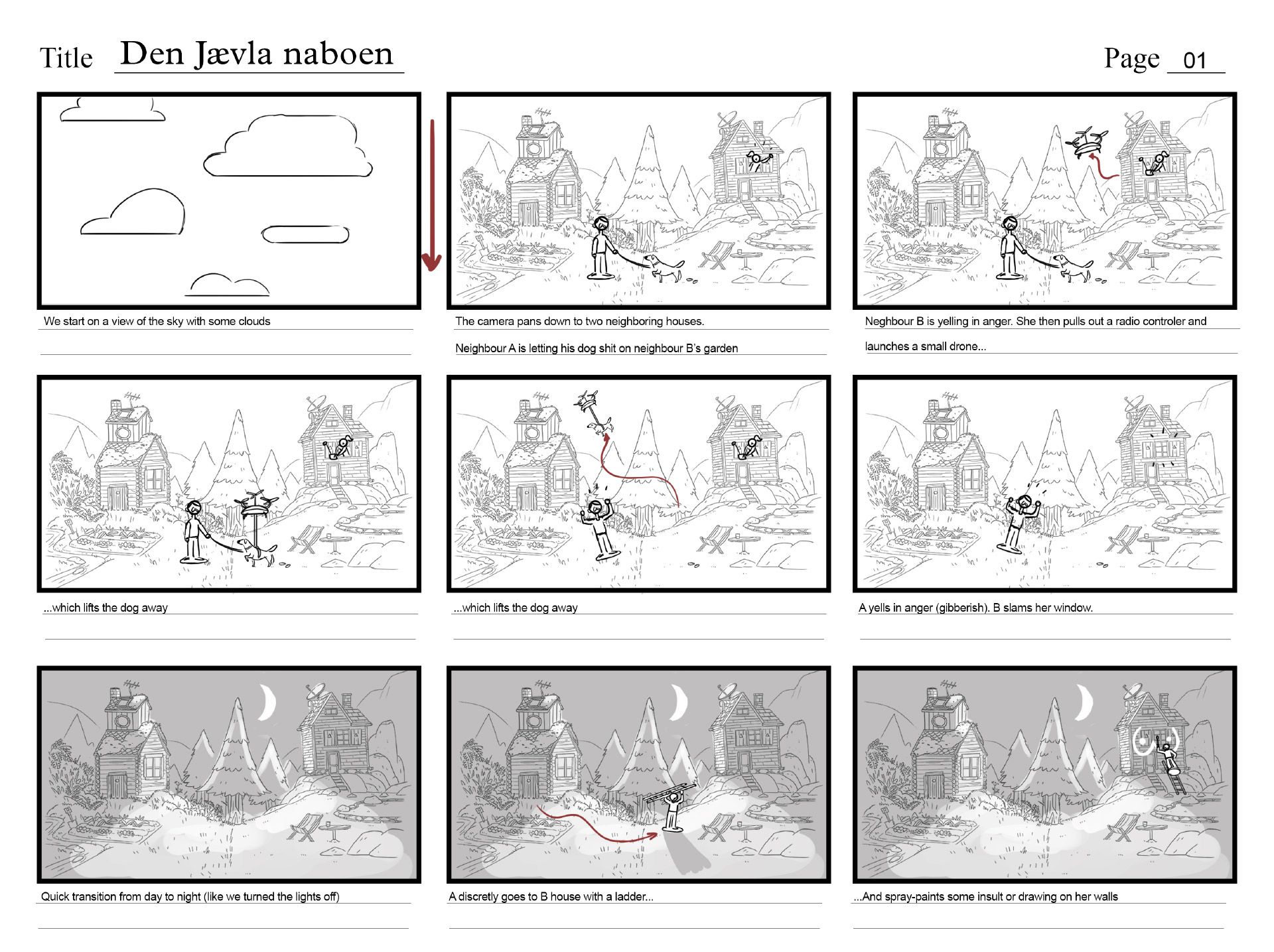 Title Den Jævla naboen

Page 01

We start on a view of the sky with some clouds

The camera pans down to two neighboring houses.

Neighbour A is letting his dog shit on neighbour B's garden

Neghbour B is yelling in anger. She then pulls out a radio controler and launches a small drone...

...which lifts the dog away

...which lifts the dog away

A yells in anger (gibberish). B slams her window.

Quick transition from day to night (like we turned the lights off)

A discretly goes to B house with a ladder...

...And spray-paints some insult or drawing on her walls